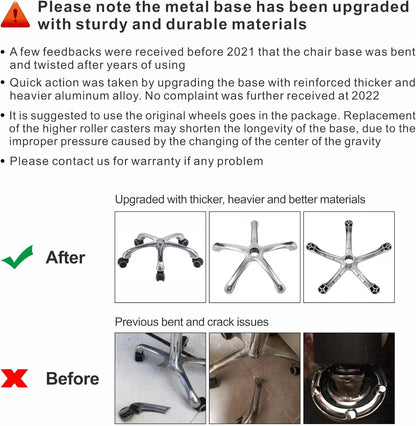 Please note the metal base has been upgraded with sturdy and durable materials

• A few feedbacks were received before 2021 that the chair base was bent and twisted after years of using

• Quick action was taken by upgrading the base with reinforced thicker and heavier aluminum alloy. No complaint was further received at 2022

• It is suggested to use the original wheels goes in the package. Replacement of the higher roller casters may shorten the longevity of the base, due to the improper pressure caused by the changing of the center of the gravity

• Please contact us for warranty if any problem

Upgraded with thicker, heavier and better materials

After

Previous bent and crack issues

Before