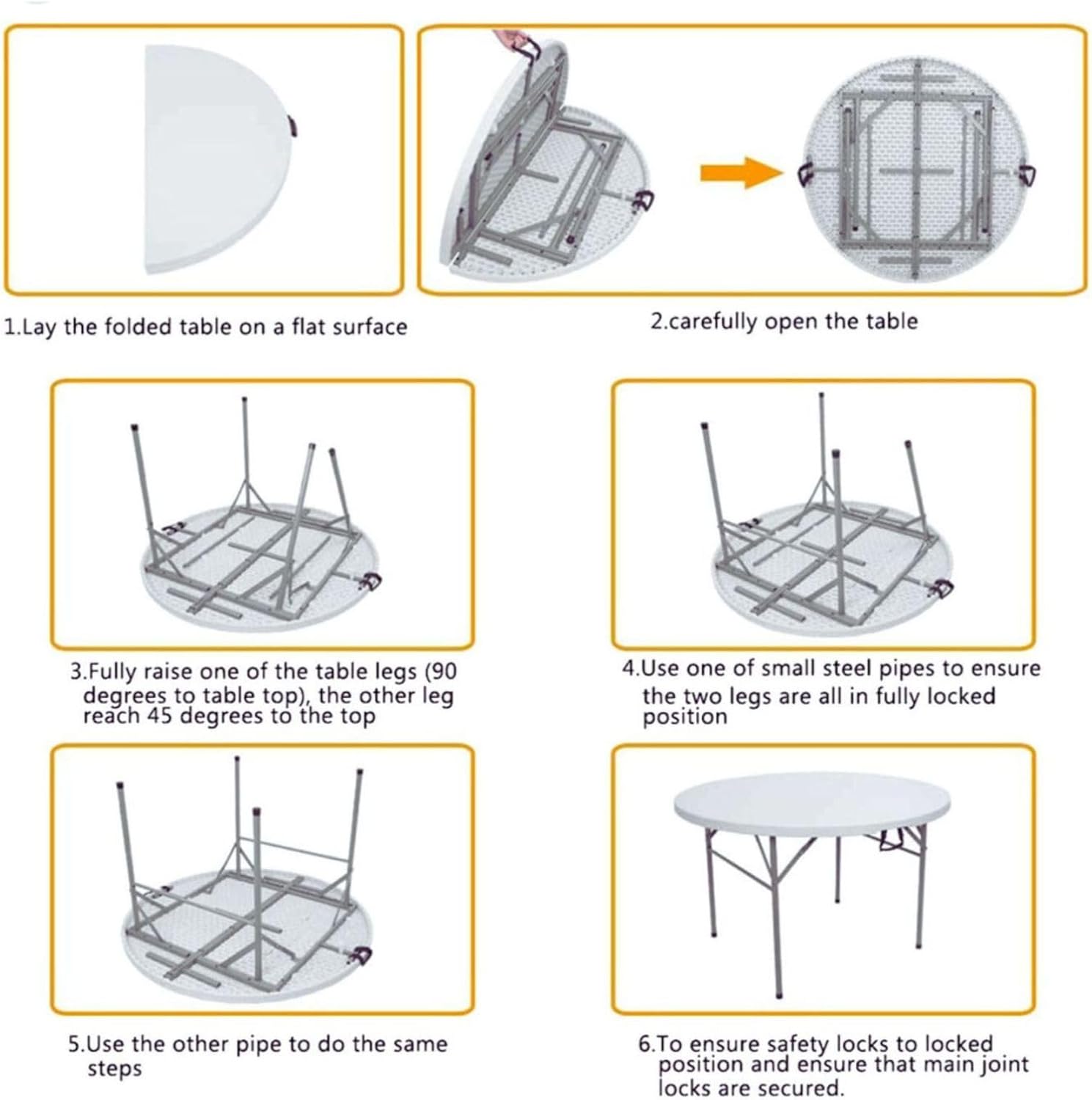 1.Lay the folded table on a flat surface

2.carefully open the table

3.Fully raise one of the table legs (90 degrees to table top), the other leg reach 45 degrees to the top

4.Use one of small steel pipes to ensure the two legs are all in fully locked position

5.Use the other pipe to do the same steps

6.To ensure safety locks to locked position and ensure that main joint locks are secured.