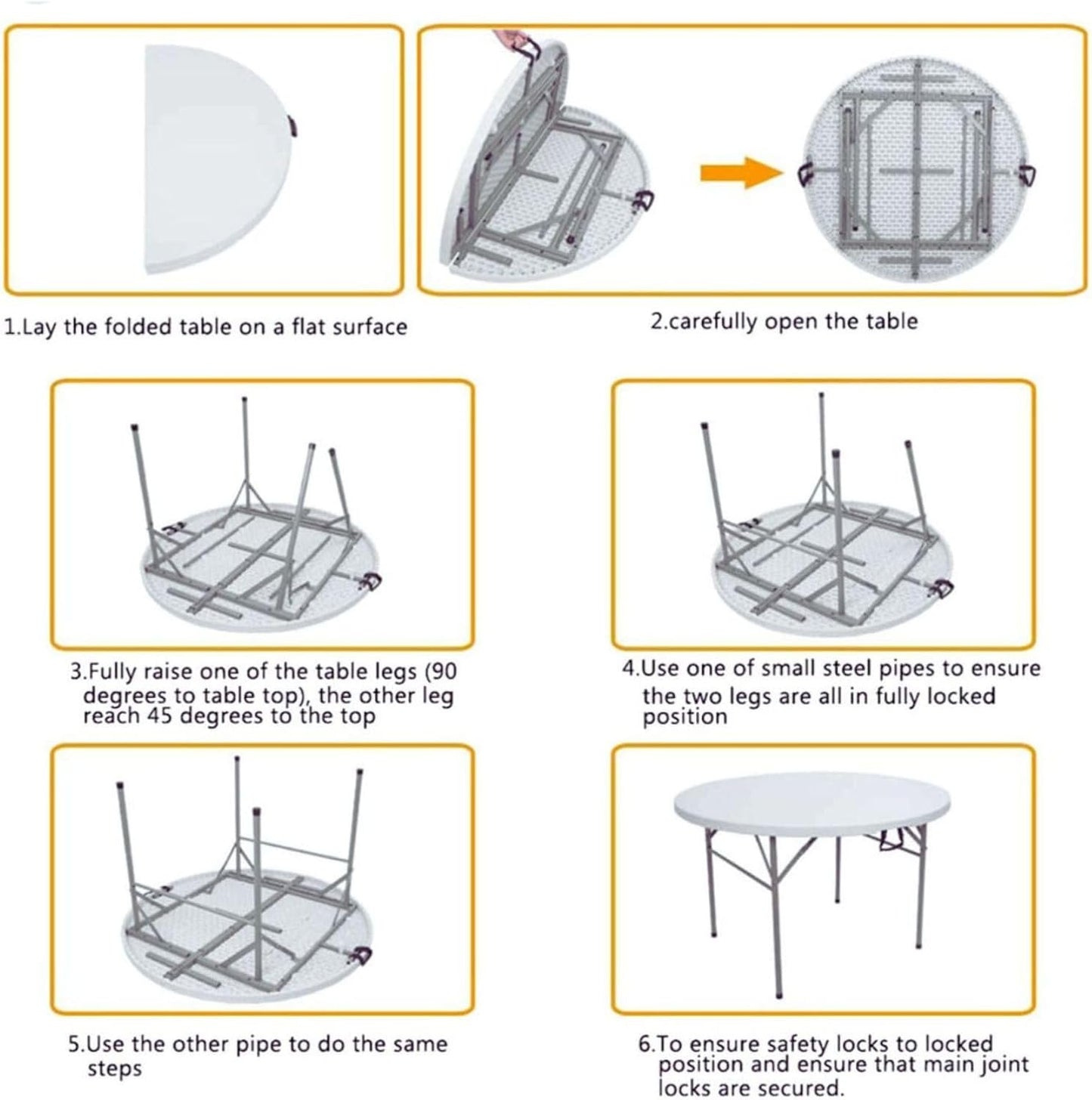 1.Lay the folded table on a flat surface

2.carefully open the table

3.Fully raise one of the table legs (90 degrees to table top), the other leg reach 45 degrees to the top

4.Use one of small steel pipes to ensure the two legs are all in fully locked position

5.Use the other pipe to do the same steps

6.To ensure safety locks to locked position and ensure that main joint locks are secured.