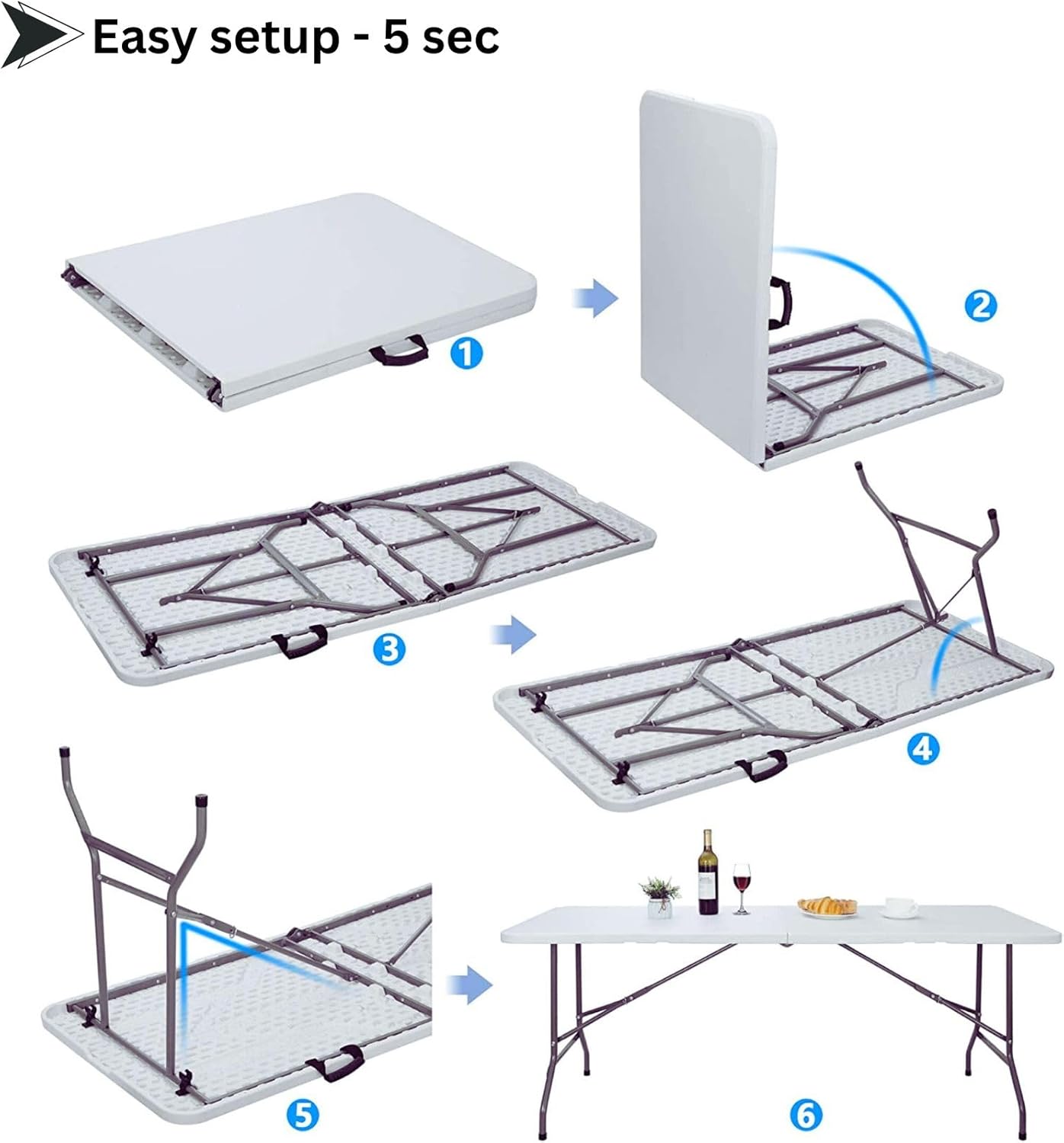 Easy setup - 5 sec

1

2

3

4

5

6