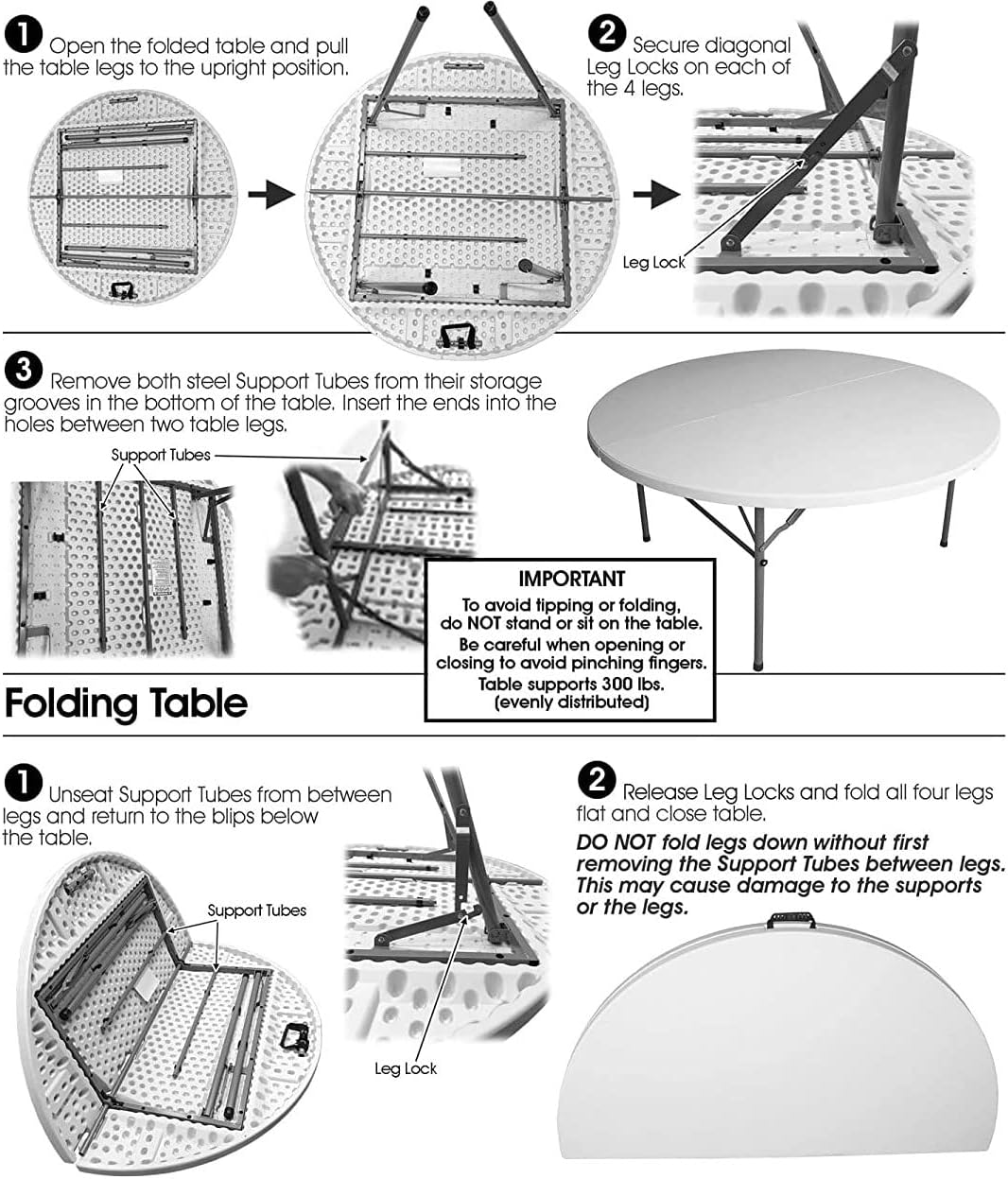 1 Open the folded table and pull the table legs to the upright position.

2 Secure diagonal Leg Locks on each of the 4 legs.

Leg Lock

3 Remove both steel Support Tubes from their storage grooves in the bottom of the table. Insert the ends into the holes between two table legs.

Support Tubes

IMPORTANT
To avoid tipping or folding, do NOT stand or sit on the table.
Be careful when opening or closing to avoid pinching fingers.
Table supports 300 lbs. (evenly distributed)

Folding Table

1 Unseat Support Tubes from between legs and return to the blips below the table.

Support Tubes

Leg Lock

2 Release Leg Locks and fold all four legs flat and close table.

DO NOT fold legs down without first removing the Support Tubes between legs. This may cause damage to the supports or the legs.