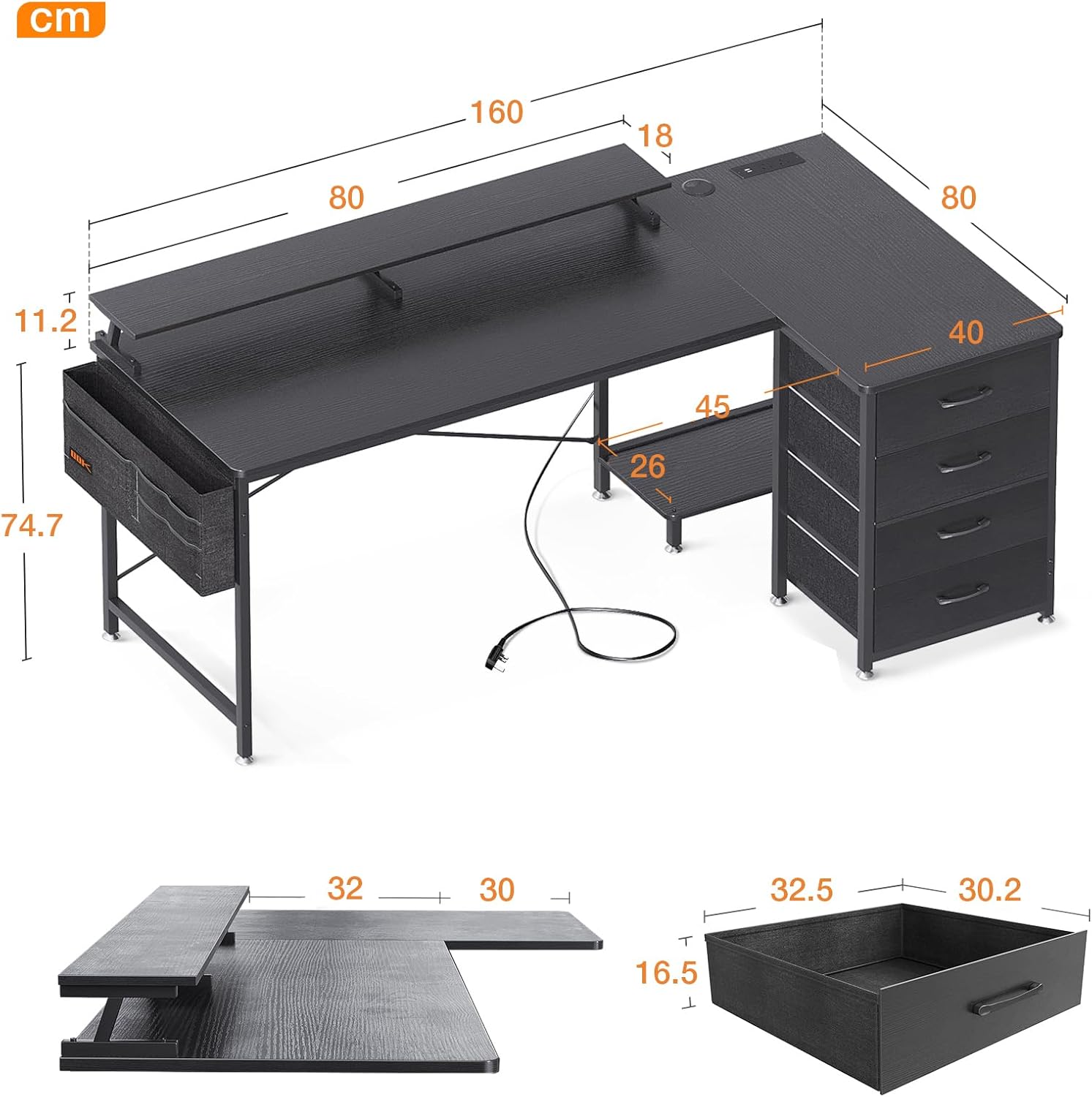 cm

160

18

80

80

11.2

40

45

26

74.7

32

30

32.5

30.2

16.5