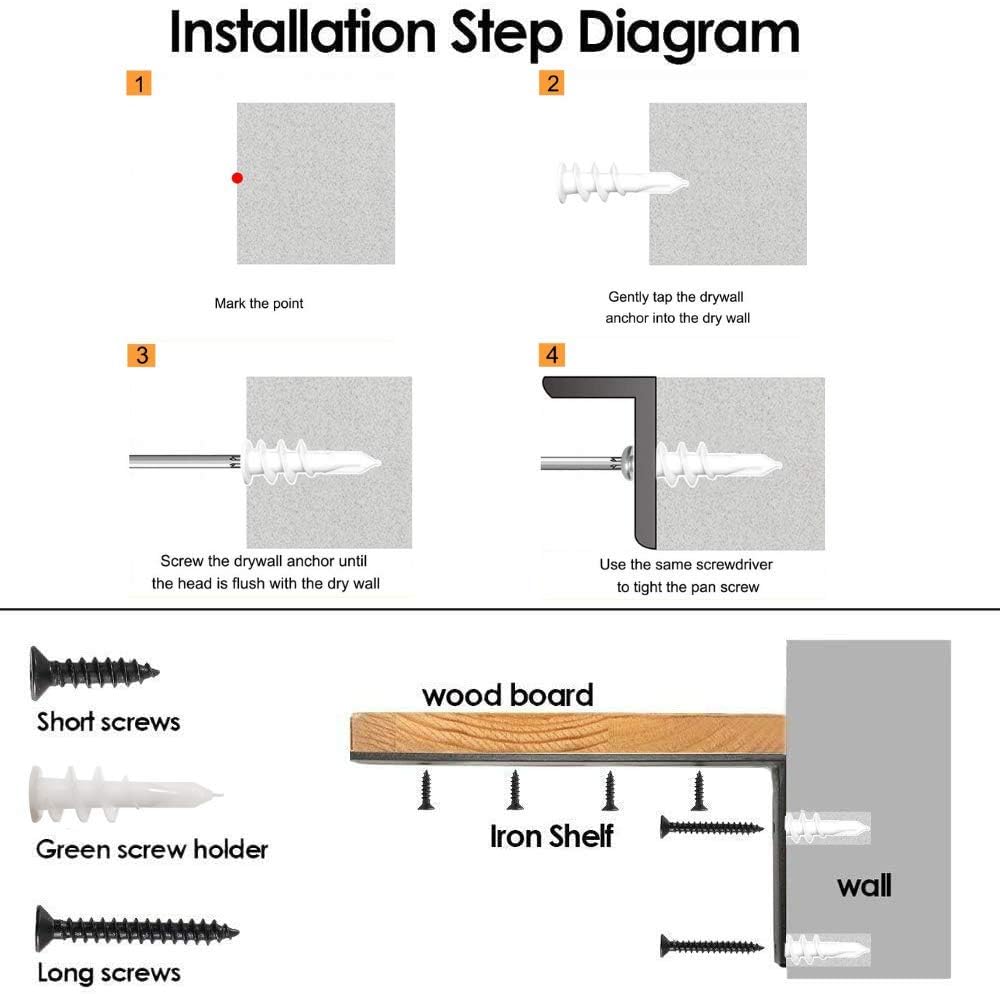 Installation Step Diagram

1

Mark the point

2

Gently tap the drywall anchor into the dry wall

3

Screw the drywall anchor until the head is flush with the dry wall

4

Use the same screwdriver to tight the pan screw

Short screws

Green screw holder

Long screws

wood board

Iron Shelf

wall