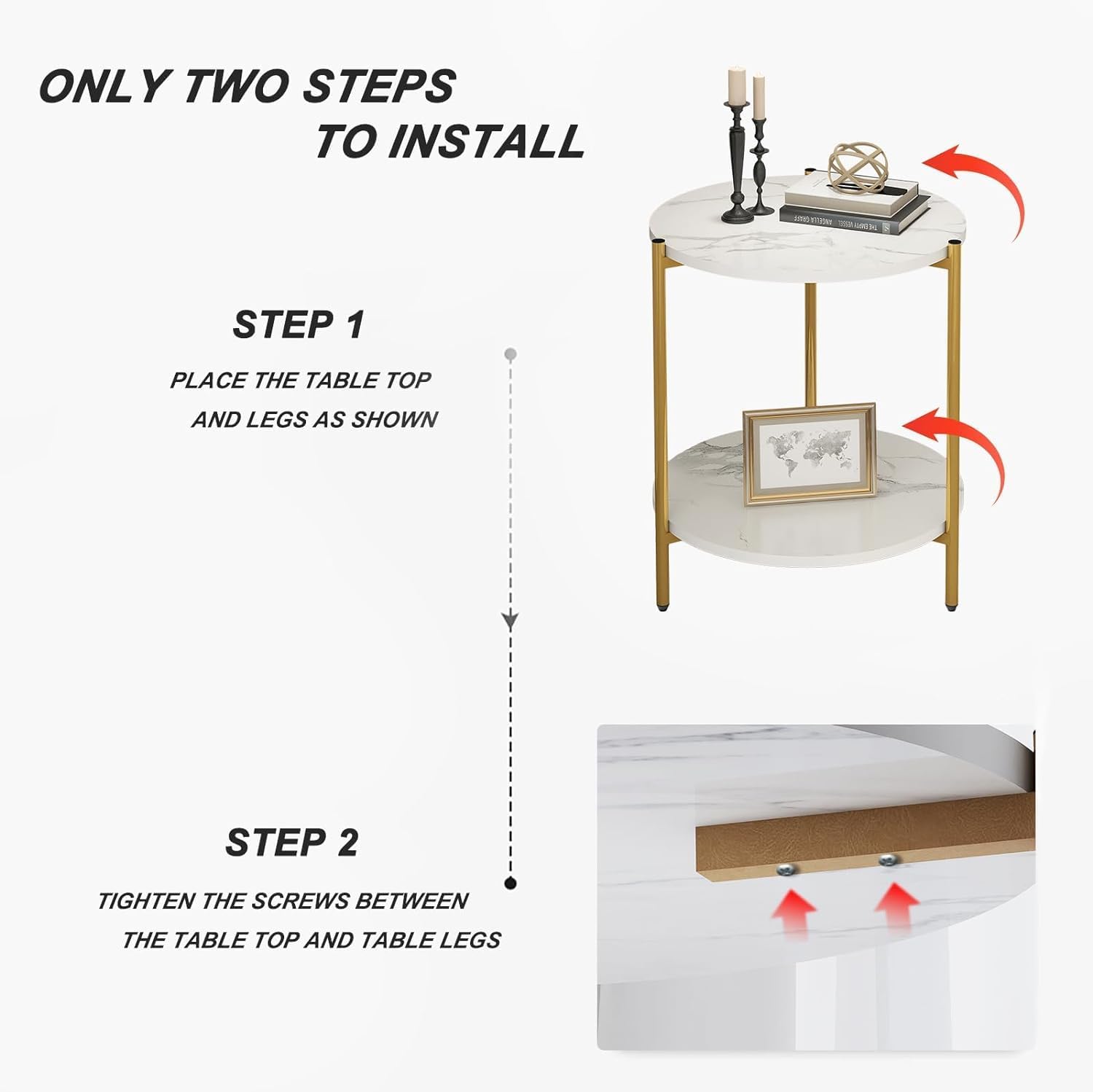 ONLY TWO STEPS
TO INSTALL

THE EMPTY VESSEL
ANGELLA GRAFF

STEP 1

PLACE THE TABLE TOP AND LEGS AS SHOWN

STEP 2

TIGHTEN THE SCREWS BETWEEN THE TABLE TOP AND TABLE LEGS