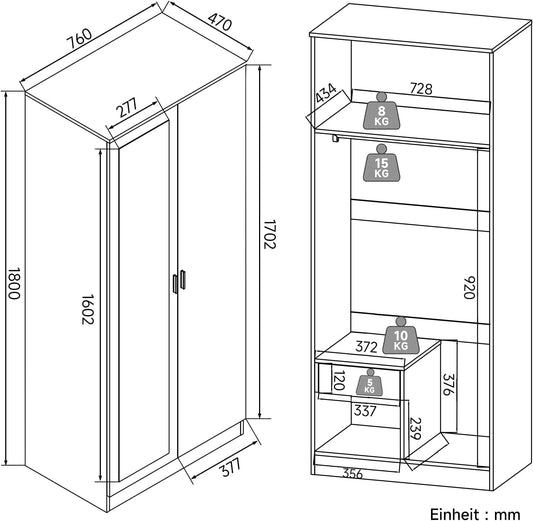 760
470
277
1800
1602
1702
377
434
728
8 KG
15 KG
920
10 KG
372
120
5 KG
376
337
239
356
Einheit : mm