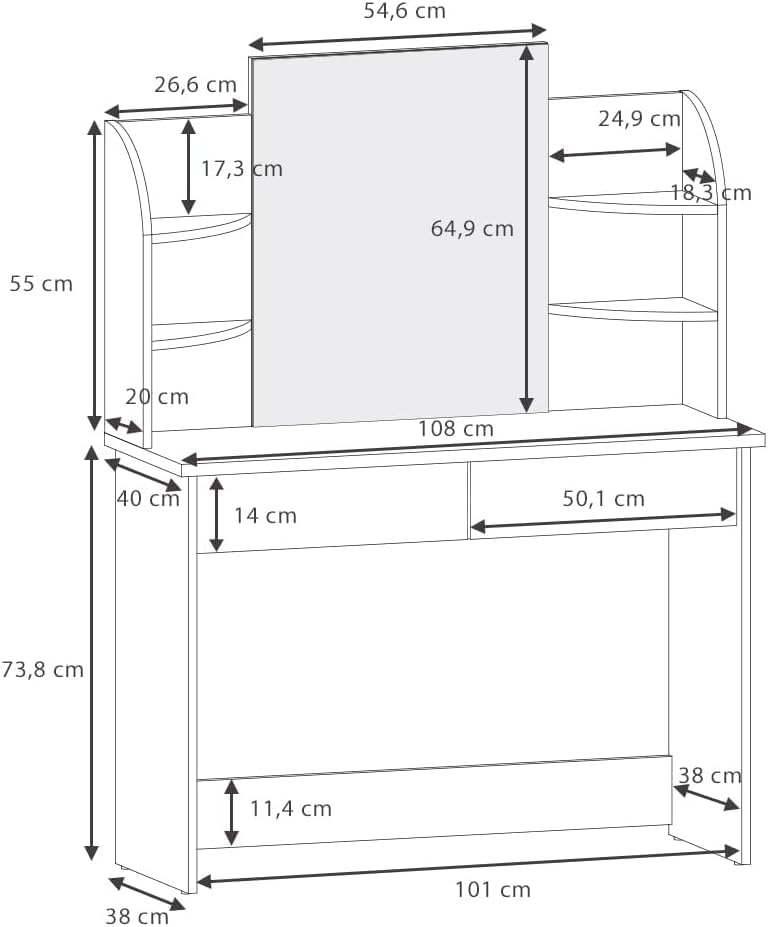 54,6 cm
26,6 cm
24,9 cm
17,3 cm
18,3 cm
64,9 cm
55 cm
20 cm
108 cm
40 cm
14 cm
50,1 cm
73,8 cm
38 cm
11,4 cm
101 cm
38 cm