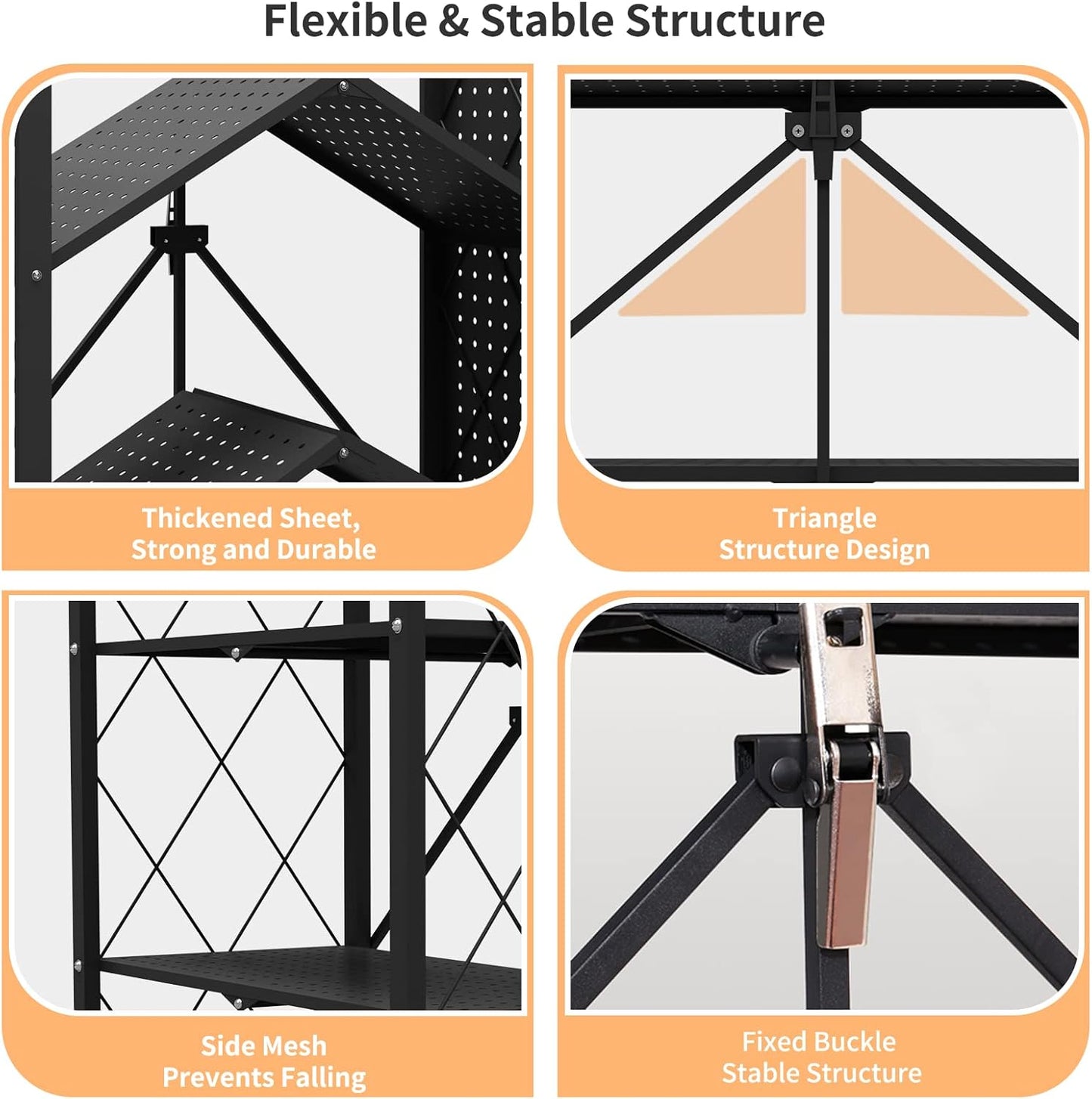 Flexible & Stable Structure

Thickened Sheet,
Strong and Durable

Triangle
Structure Design

Side Mesh
Prevents Falling

Fixed Buckle
Stable Structure