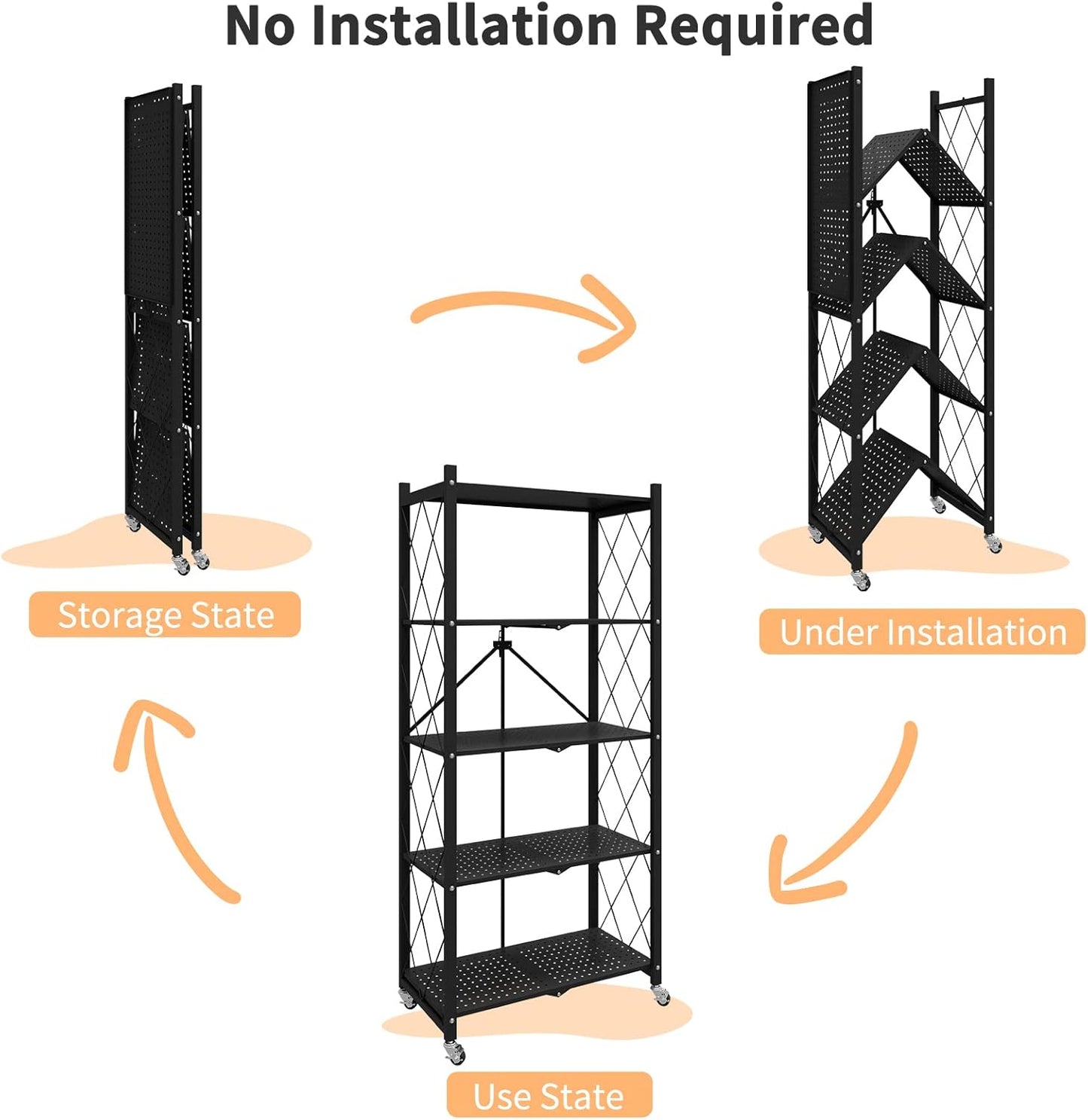 No Installation Required

Storage State

Under Installation

Use State