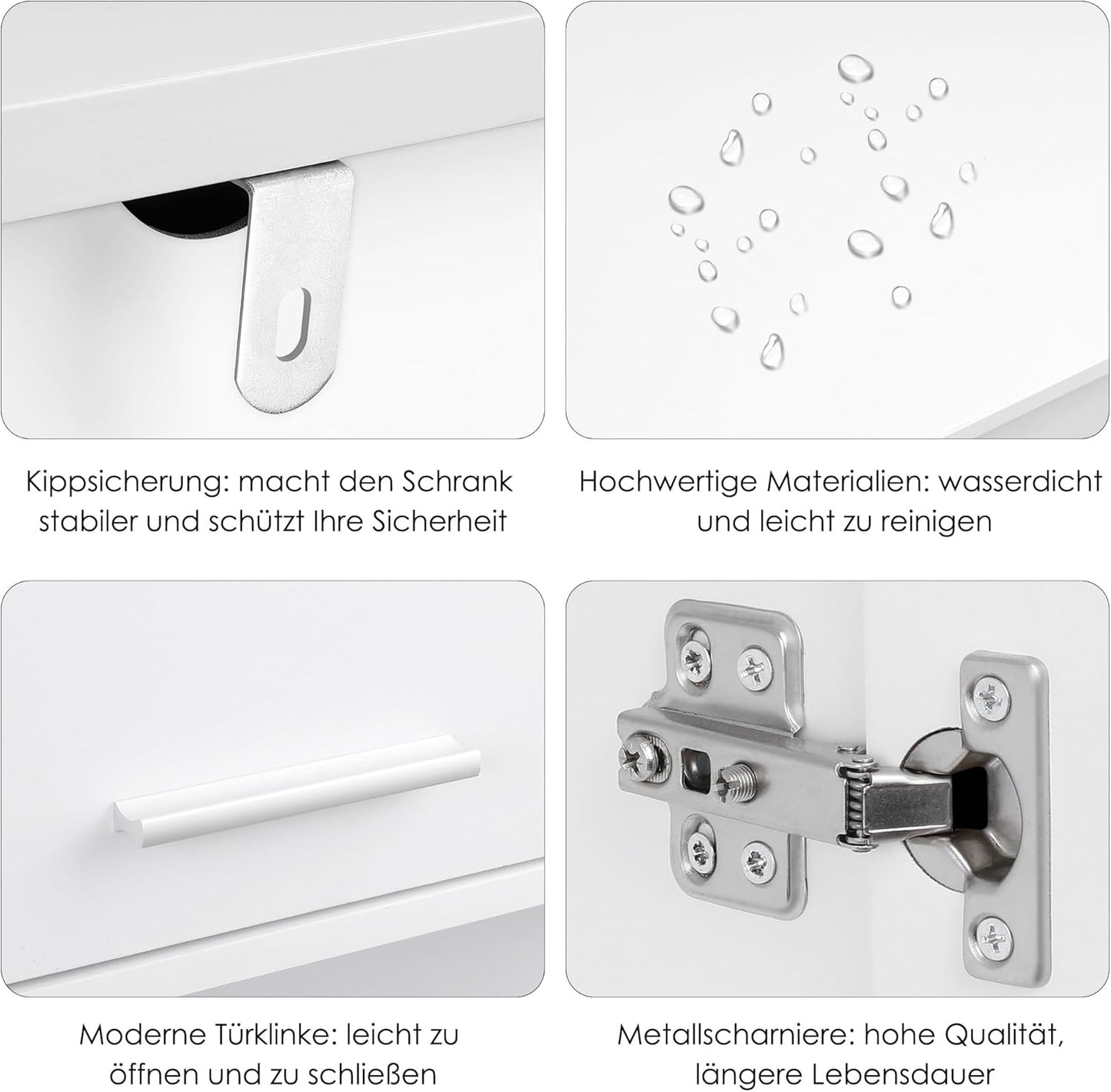 Kippsicherung: macht den Schrank stabiler und schützt Ihre Sicherheit

Hochwertige Materialien: wasserdicht und leicht zu reinigen

Moderne Türklinke: leicht zu öffnen und zu schließen

Metallscharniere: hohe Qualität, längere Lebensdauer